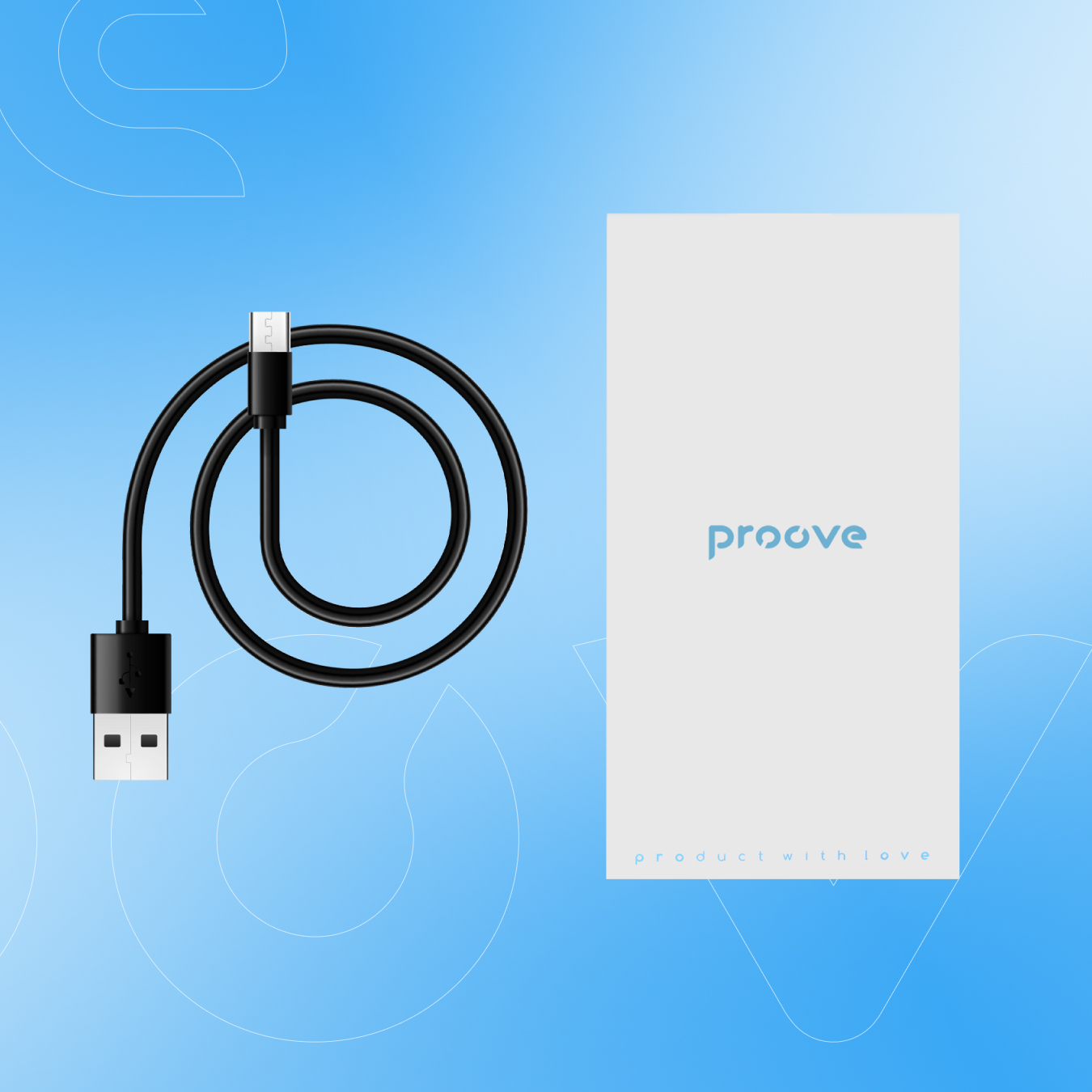 proove

product with love